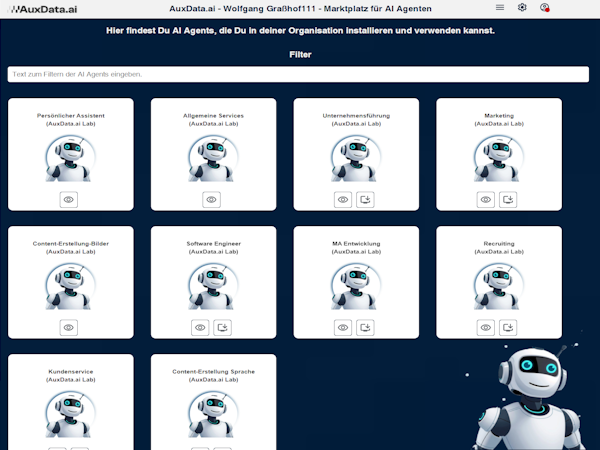 AuxData.ai

AuxData.ai - Wolfgang Graßhof111 - Marktplatz für AI Agenten

Hier findest Du AI Agents, die Du in deiner Organisation installieren und verwenden kannst.

Filter

Text zum Filtern der AI Agents eingeben.

Persönlicher Assistent
(AuxData.ai Lab)

Allgemeine Services
(AuxData.ai Lab)

Unternehmensführung
(AuxData.ai Lab)

Marketing
(AuxData.ai Lab)

Content-Erstellung-Bilder
(AuxData.ai Lab)

Software Engineer
(AuxData.ai Lab)

MA Entwicklung
(AuxData.ai Lab)

Recruiting
(AuxData.ai Lab)

Kundenservice
(AuxData.ai Lab)

Content-Erstellung Sprache
(AuxData.ai Lab)